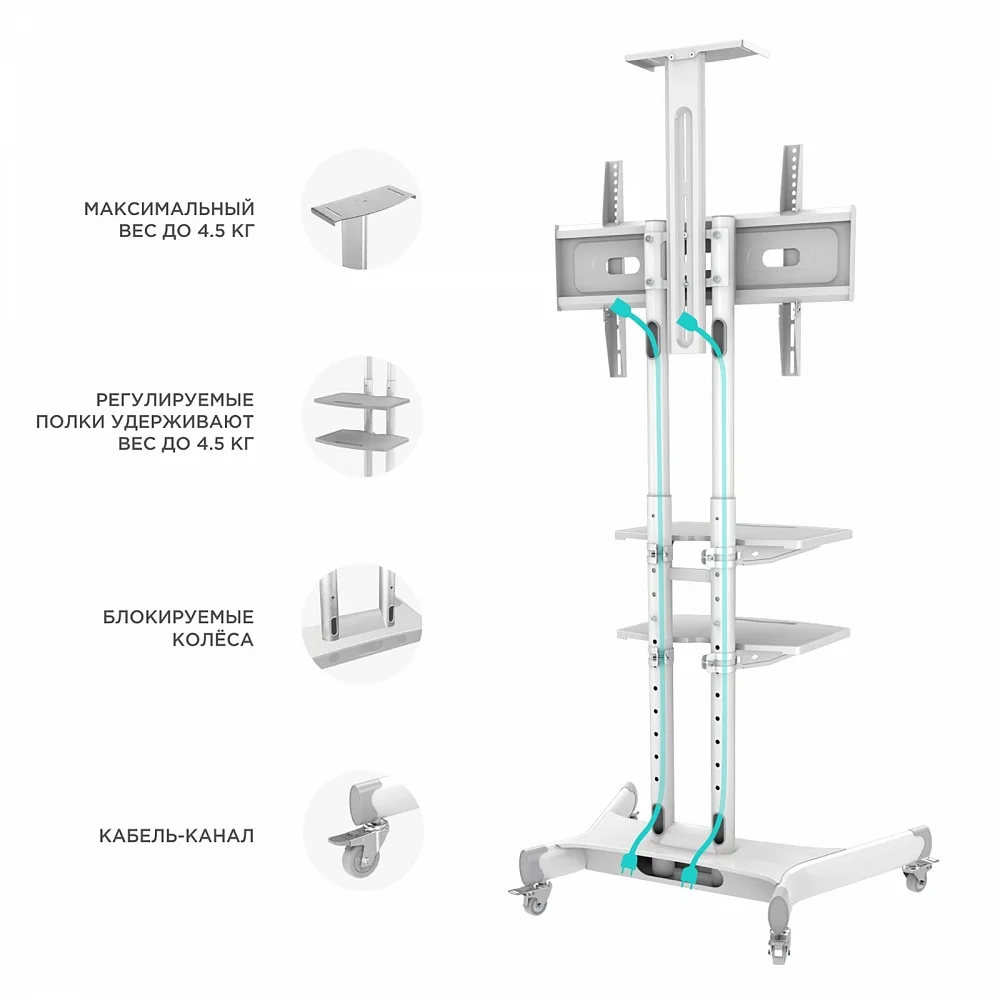 МАКСИМАЛЬНЫЙ ВЕС ДО 4.5 КГ

РЕГУЛИРУЕМЫЕ ПОЛКИ УДЕРЖИВАЮТ ВЕС ДО 4.5 КГ

БЛОКИРУЕМЫЕ КОЛЁСА

КАБЕЛЬ-КАНАЛ