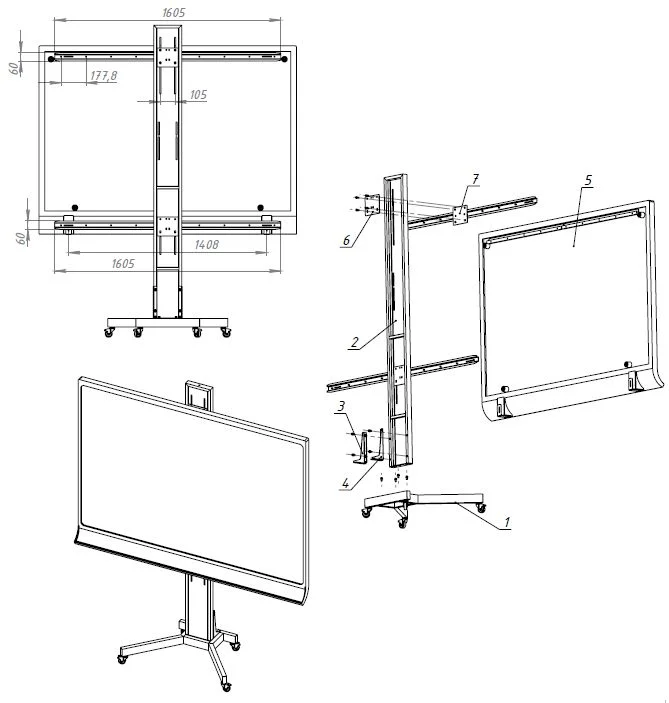 1605
60
177,8
105
60
1408
1605
7
5
6
2
3
4
1