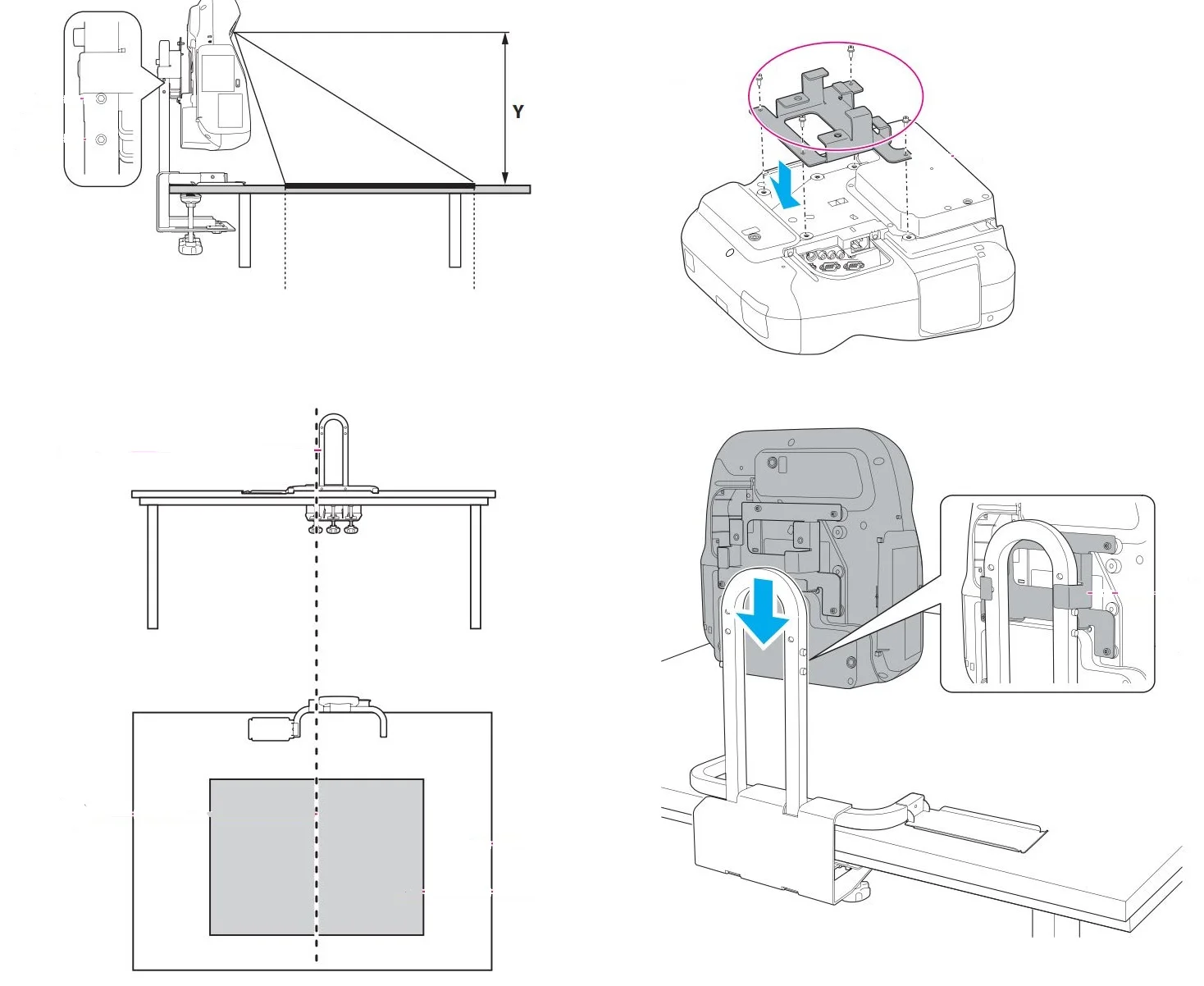 Y