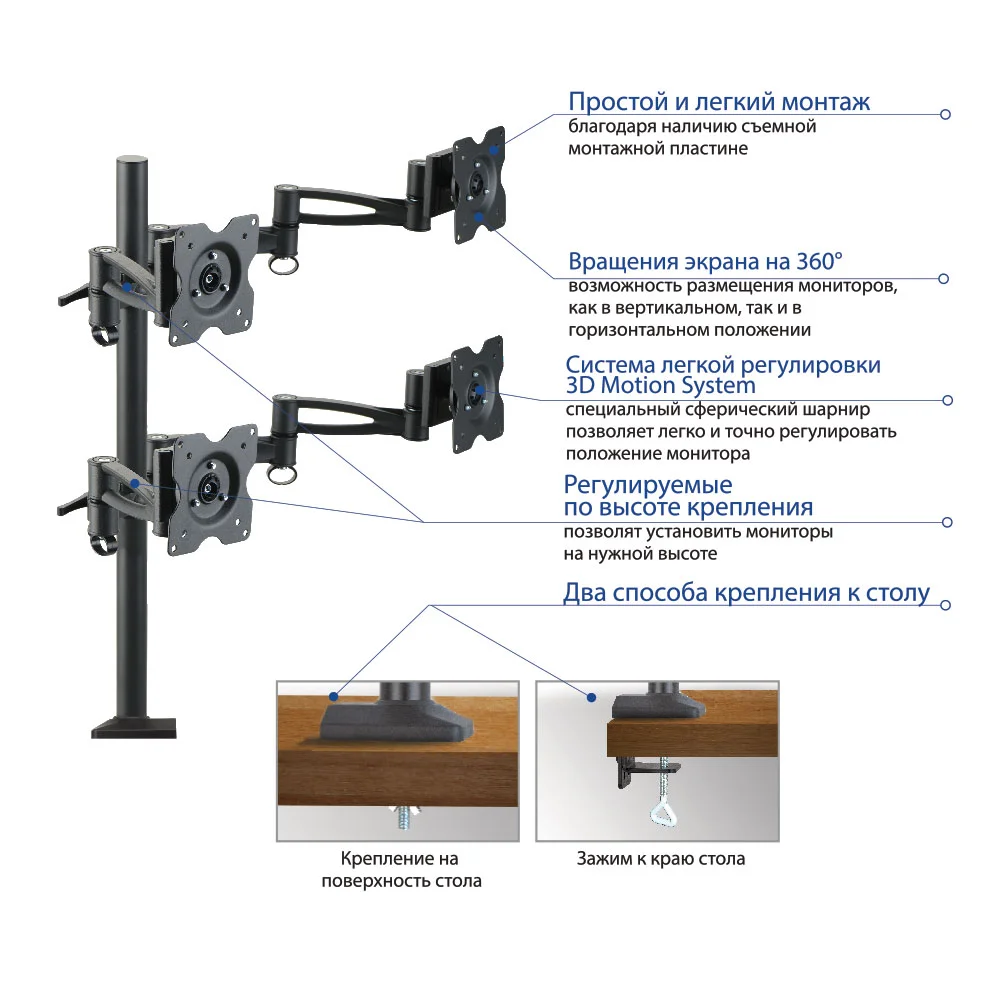 Простой и легкий монтаж
благодаря наличию съемной монтажной пластине

Вращения экрана на 360°
возможность размещения мониторов, как в вертикальном, так и в горизонтальном положении

Система легкой регулировки 3D Motion System
специальный сферический шарнир позволяет легко и точно регулировать положение монитора

Регулируемые по высоте крепления
позволят установить мониторы на нужной высоте

Два способа крепления к столу

Крепление на поверхность стола

Зажим к краю стола