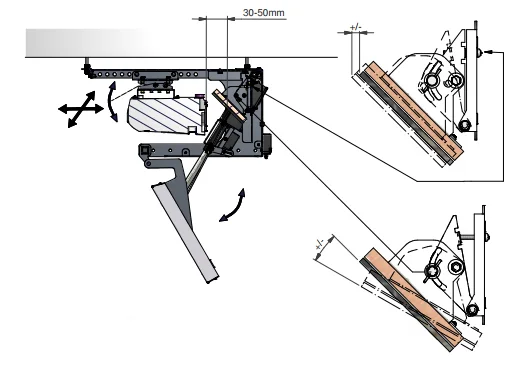 30-50mm

+/-

+/-